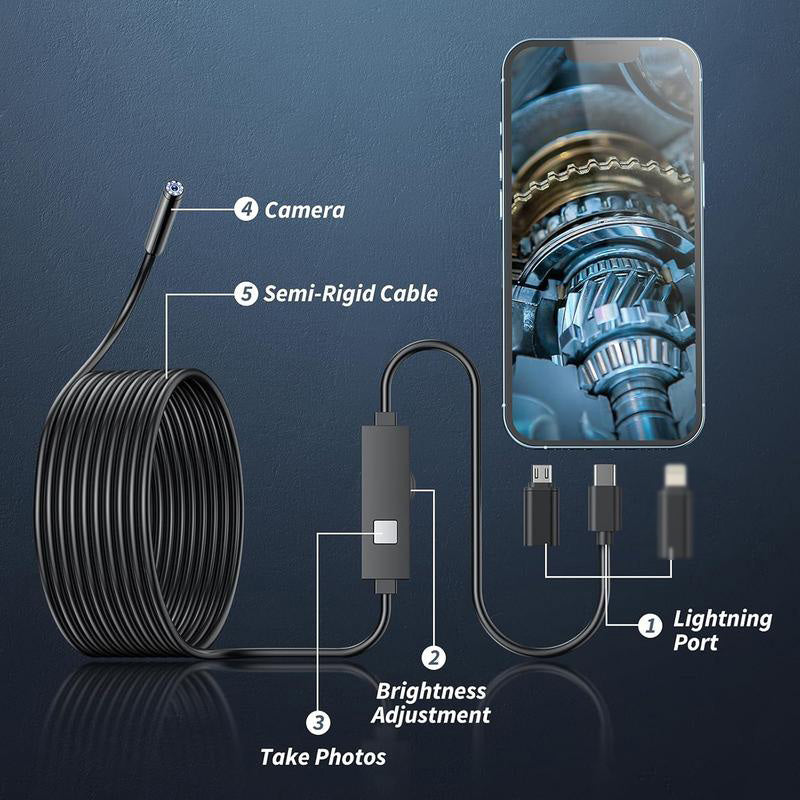 4 Camera

5 Semi-Rigid Cable

1 Lightning Port

2 Brightness Adjustment

3 Take Photos